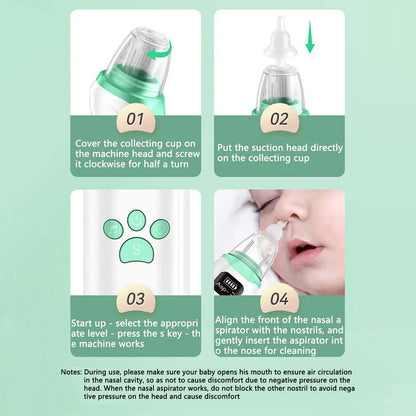 01

Cover the collecting cup on the machine head and screw it clockwise for half a turn

02

Put the suction head directly on the collecting cup

S

03

Start up - select the appropri ate level - press the s key - th e machine works

04

Align the front of the nasal a spirator with the nostrils, and gently insert the aspirator int o the nose for cleaning

Notes: During use, please make sure your baby opens his mouth to ensure air circulation in the nasal cavity, so as not to cause discomfort due to negative pressure on the head. When the nasal aspirator works, do not block the other nostril to avoid nega tive pressure on the head and cause discomfort